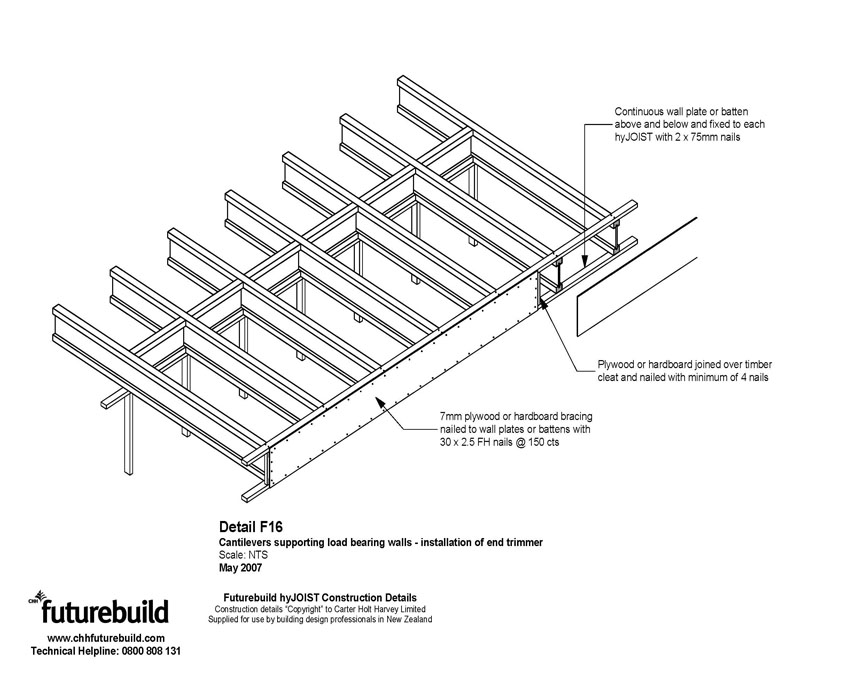 Continuous wall plate or batten above and below and fixed to each hyJOIST with 2 x 75mm nails

Plywood or hardboard joined over timber cleat and nailed with minimum of 4 nails

7mm plywood or hardboard bracing nailed to wall plates or battens with 30 x 2.5 FH nails @ 150 cts

Detail F16
Cantilevers supporting load bearing walls - installation of end trimmer
Scale: NTS
May 2007

CHH futurebuild
www.chhfuturebuild.com
Technical Helpline: 0800 808 131

Futurebuild hyJOIST Construction Details
Construction details "Copyright" to Carter Holt Harvey Limited
Supplied for use by building design professionals in New Zealand