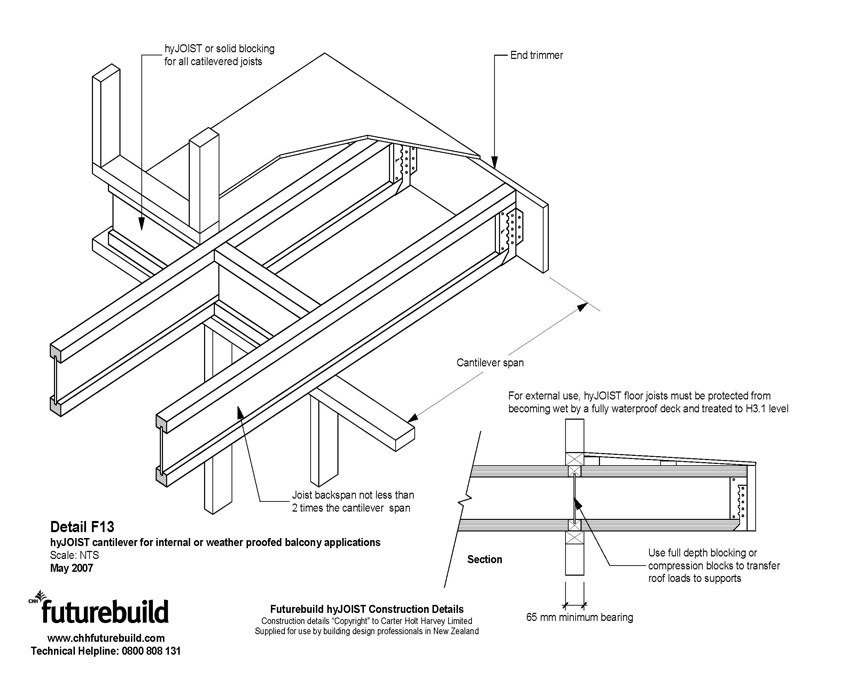 hyJOIST or solid blocking for all catilevered joists

End trimmer

Cantilever span

For external use, hyJOIST floor joists must be protected from becoming wet by a fully waterproof deck and treated to H3.1 level

Joist backspan not less than 2 times the cantilever span

Detail F13
hyJOIST cantilever for internal or weather proofed balcony applications
Scale: NTS
May 2007

Section

Use full depth blocking or compression blocks to transfer roof loads to supports

65 mm minimum bearing

CHH futurebuild
www.chhfuturebuild.com
Technical Helpline: 0800 808 131

Futurebuild hyJOIST Construction Details
Construction details "Copyright" to Carter Holt Harvey Limited
Supplied for use by building design professionals in New Zealand